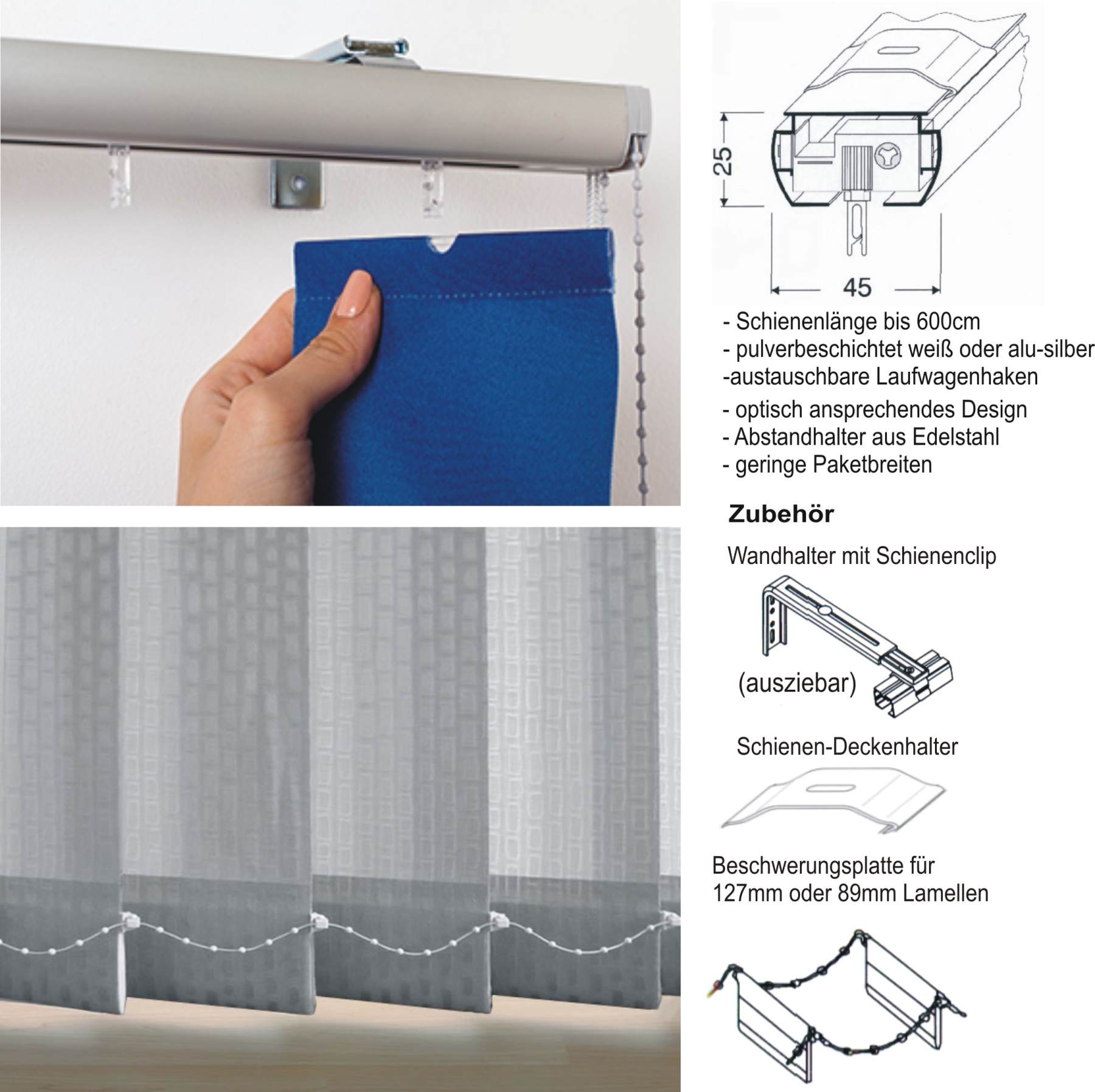 25

45

- Schienenlänge bis 600cm
- pulverbeschichtet weiß oder alu-silber
-austauschbare Laufwagenhaken
- optisch ansprechendes Design
- Abstandhalter aus Edelstahl
- geringe Paketbreiten

Zubehör

Wandhalter mit Schienenclip

(ausziebar)

Schienen-Deckenhalter

Beschwerungsplatte für 127mm oder 89mm Lamellen